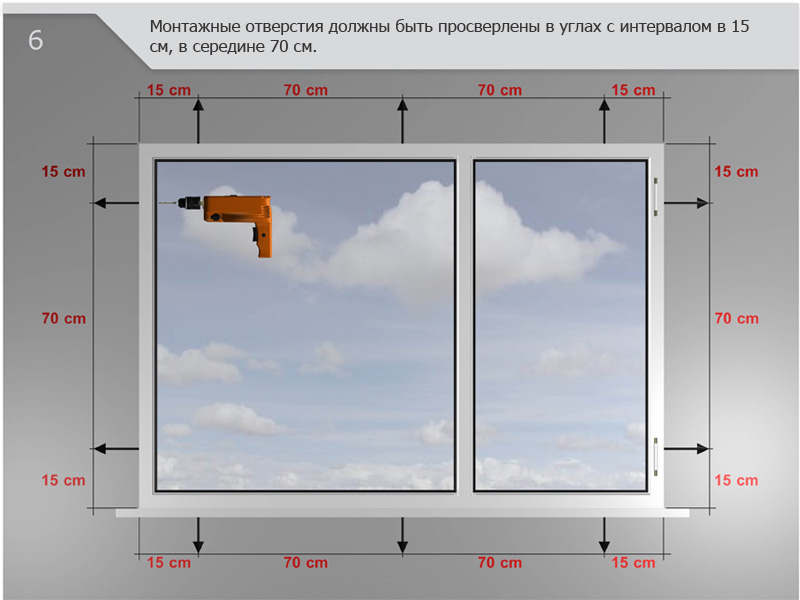 6

Монтажные отверстия должны быть просверлены в углах с интервалом в 15 см, в середине 70 см.

15 cm 70 cm 70 cm 15 cm

15 cm

70 cm

15 cm

15 cm

70 cm

15 cm

15 cm 70 cm 70 cm 15 cm